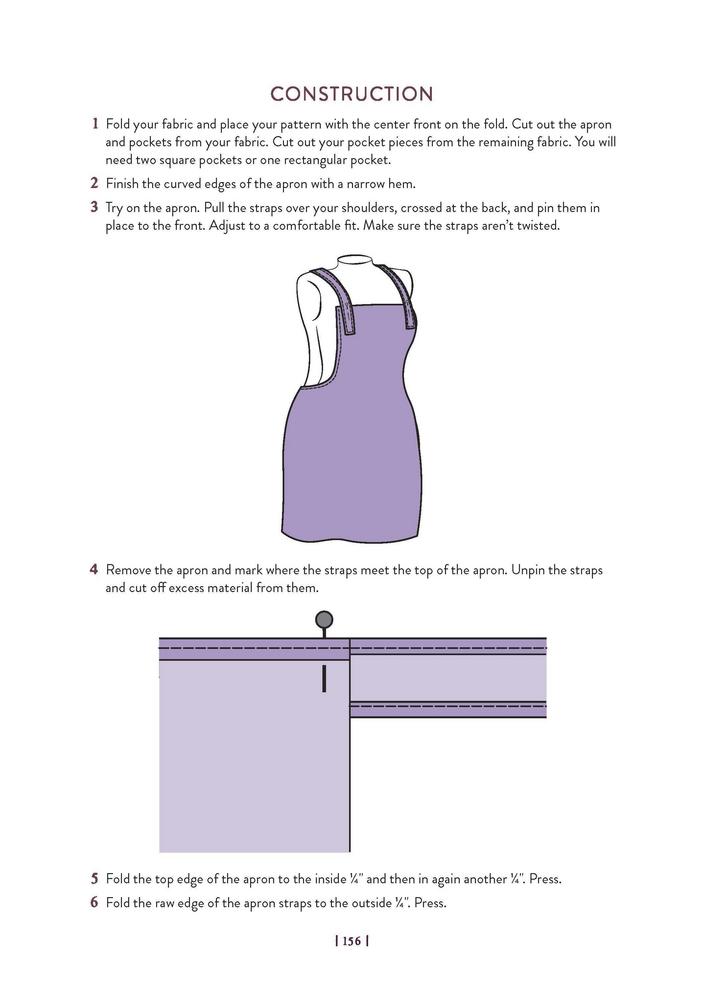 CONSTRUCTION

1 Fold your fabric and place your pattern with the center front on the fold. Cut out the apron and pockets from your fabric. Cut out your pocket pieces from the remaining fabric. You will need two square pockets or one rectangular pocket.

2 Finish the curved edges of the apron with a narrow hem.

3 Try on the apron. Pull the straps over your shoulders, crossed at the back, and pin them in place to the front. Adjust to a comfortable fit. Make sure the straps aren't twisted.

4 Remove the apron and mark where the straps meet the top of the apron. Unpin the straps and cut off excess material from them.

5 Fold the top edge of the apron to the inside ¼" and then in again another ¼". Press.

6 Fold the raw edge of the apron straps to the outside ¼". Press.

| 156 |