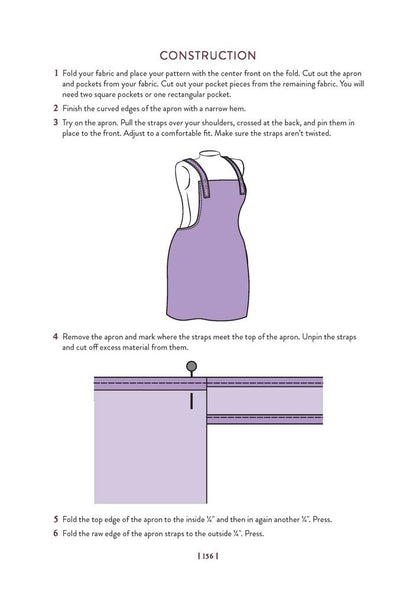 CONSTRUCTION

1 Fold your fabric and place your pattern with the center front on the fold. Cut out the apron and pockets from your fabric. Cut out your pocket pieces from the remaining fabric. You will need two square pockets or one rectangular pocket.

2 Finish the curved edges of the apron with a narrow hem.

3 Try on the apron. Pull the straps over your shoulders, crossed at the back, and pin them in place to the front. Adjust to a comfortable fit. Make sure the straps aren't twisted.

4 Remove the apron and mark where the straps meet the top of the apron. Unpin the straps and cut off excess material from them.

5 Fold the top edge of the apron to the inside ¼" and then in again another ¼". Press.

6 Fold the raw edge of the apron straps to the outside ¼". Press.

| 156 |